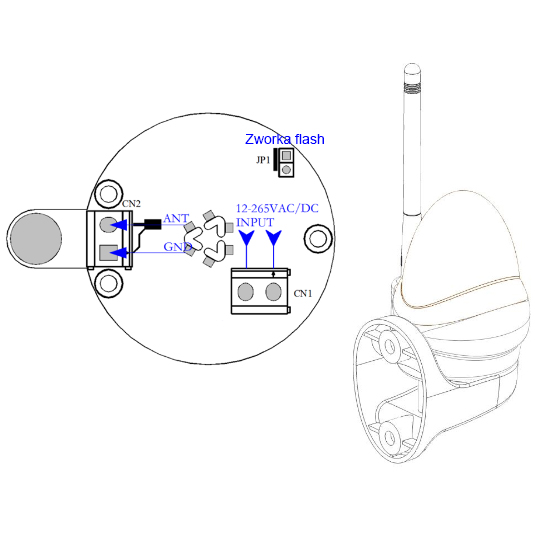 Zworka flash

JP1

CN2

ANT

GND

12-265VAC/DC
INPUT

CN1